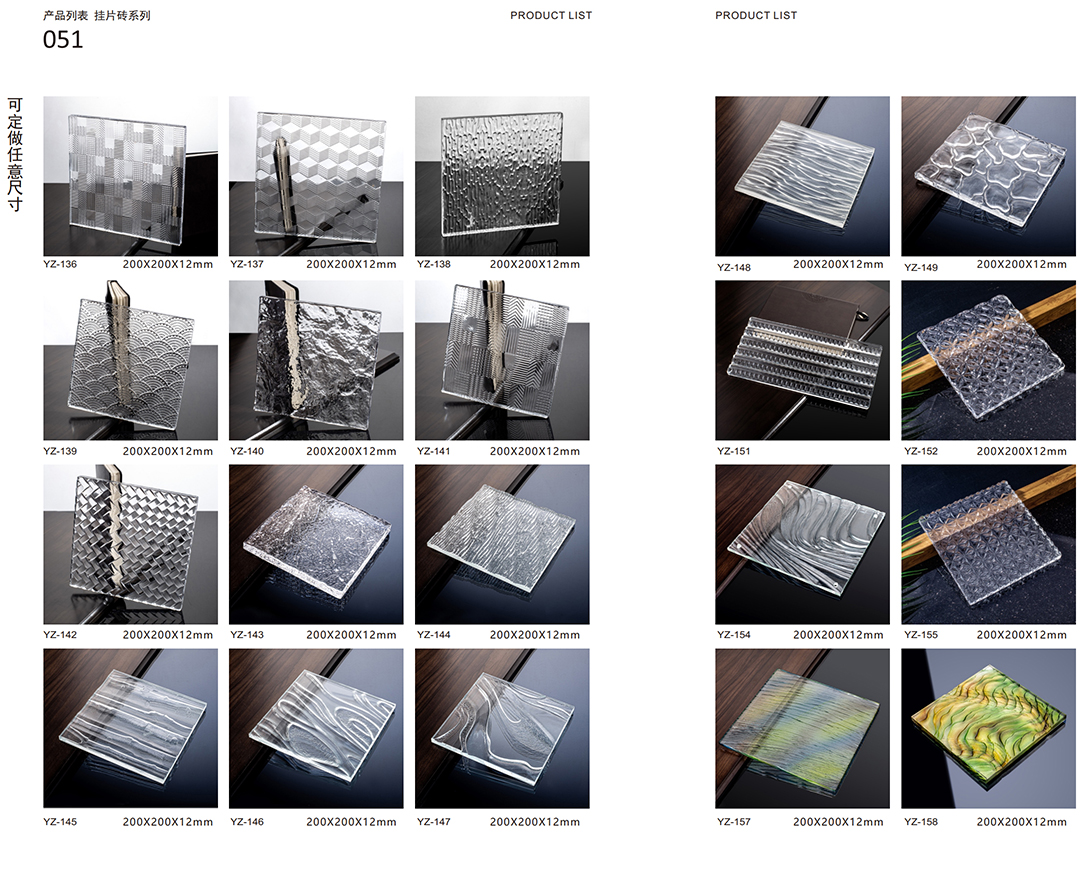 产品列表 挂片砖系列
051

PRODUCT LIST

PRODUCT LIST

可定做任意尺寸

YZ-136 200X200X12mm
YZ-137 200X200X12mm
YZ-138 200X200X12mm
YZ-139 200X200X12mm
YZ-140 200X200X12mm
YZ-141 200X200X12mm
YZ-142 200X200X12mm
YZ-143 200X200X12mm
YZ-144 200X200X12mm
YZ-145 200X200X12mm
YZ-146 200X200X12mm
YZ-147 200X200X12mm

YZ-148 200X200X12mm
YZ-149 200X200X12mm
YZ-151
YZ-152 200X200X12mm
YZ-154 200X200X12mm
YZ-155 200X200X12mm
YZ-157 200X200X12mm
YZ-158 200X200X12mm